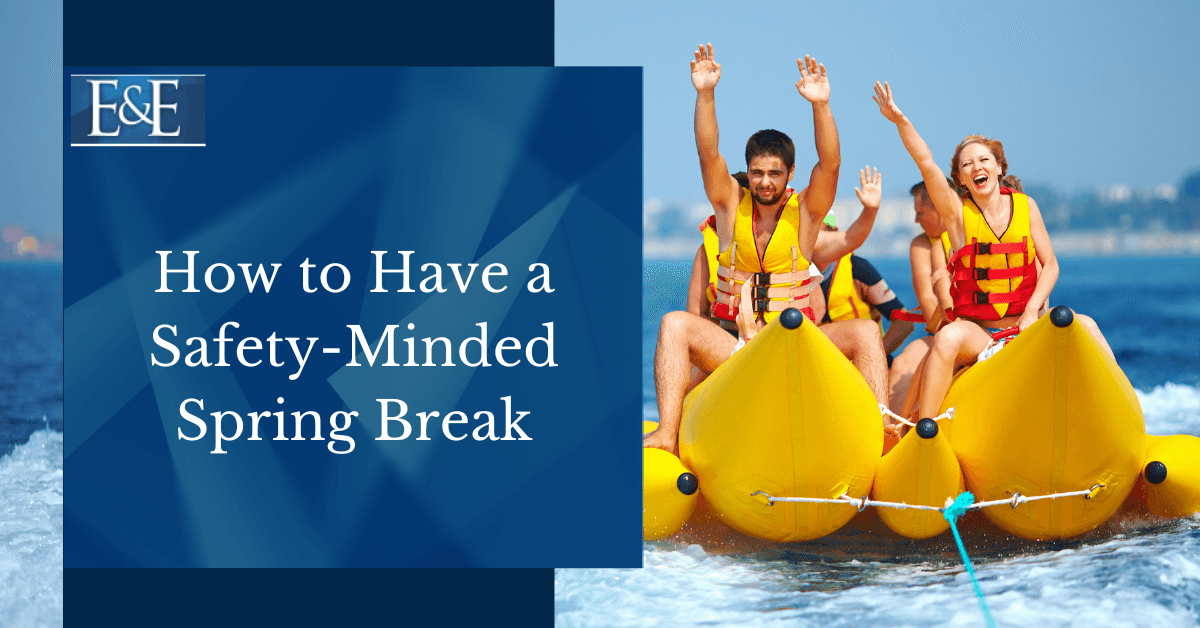 E&E

How to Have a Safety-Minded Spring Break